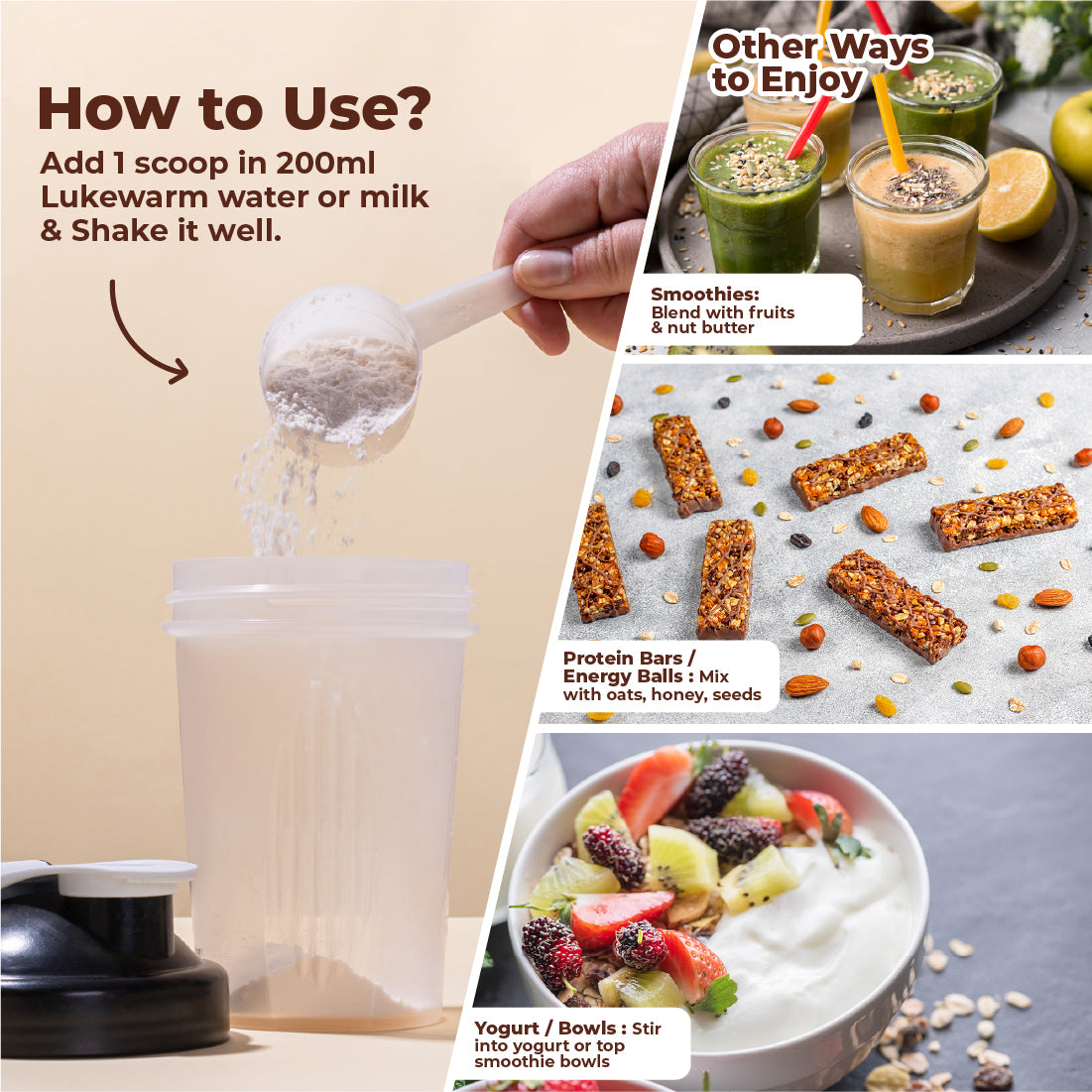 How to Use?

Add 1 scoop in 200ml Lukewarm water or milk & Shake it well.

Other Ways to Enjoy

Smoothies: Blend with fruits & nut butter

Protein Bars / Energy Balls : Mix with oats, honey, seeds

Yogurt / Bowls : Stir into yogurt or top smoothie bowls